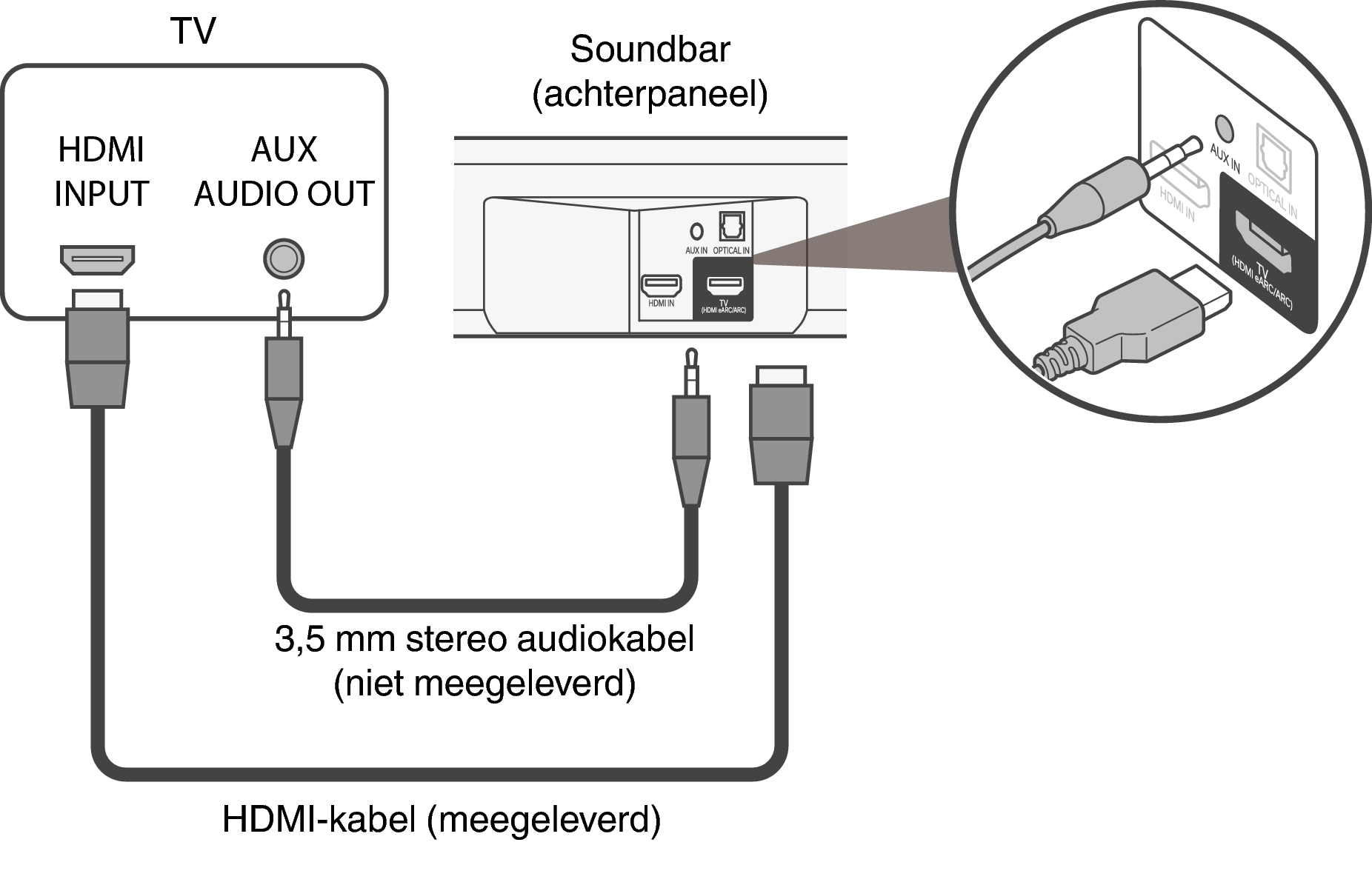 TV

HDMI INPUT

AUX AUDIO OUT

Soundbar (achterpaneel)

AUX IN

OPTICAL IN

HDMI IN

TV (HDMI eARC/ARC)

AUX IN

OPTICAL IN

HDMI IN

TV (HDMI eARC/ARC)

3,5 mm stereo audiokabel (niet meegeleverd)

HDMI-kabel (meegeleverd)